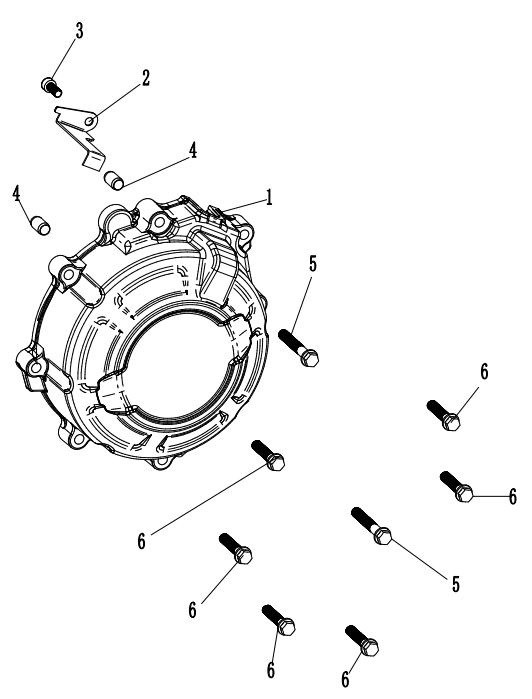 3
2
4
4
1
5
6
6
6
5
6
6
6