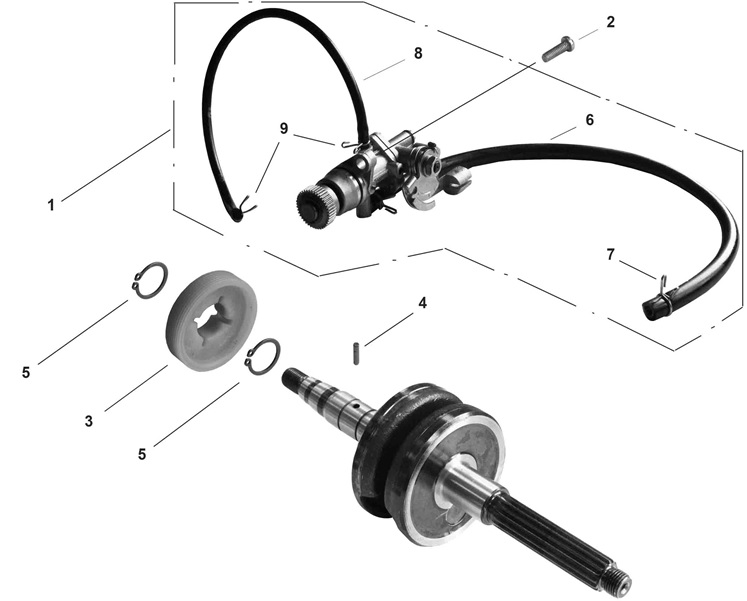 2
8
9
6
1
7
4
5
3
5