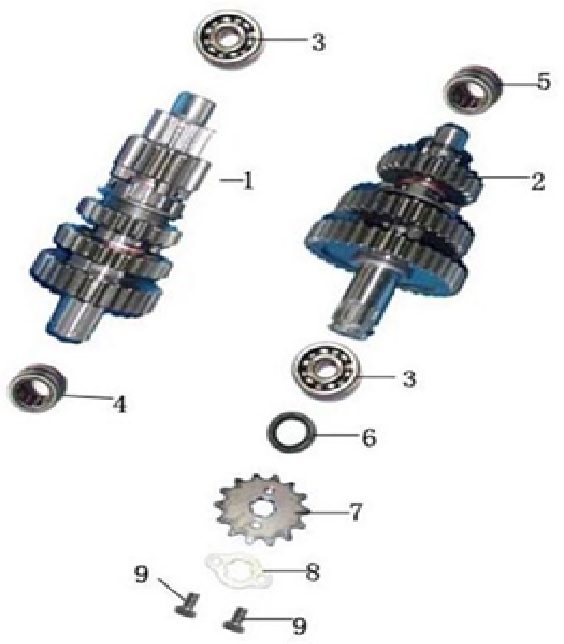 3
5
1
2
4
3
6
7
8
9
9