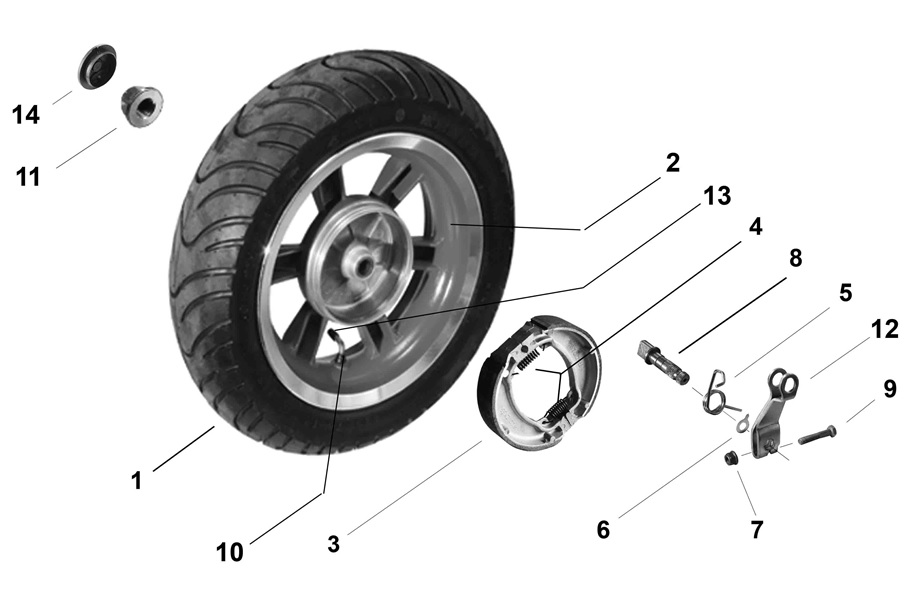 14
11
2
13
4
8
5
12
9
1
10
3
6
7