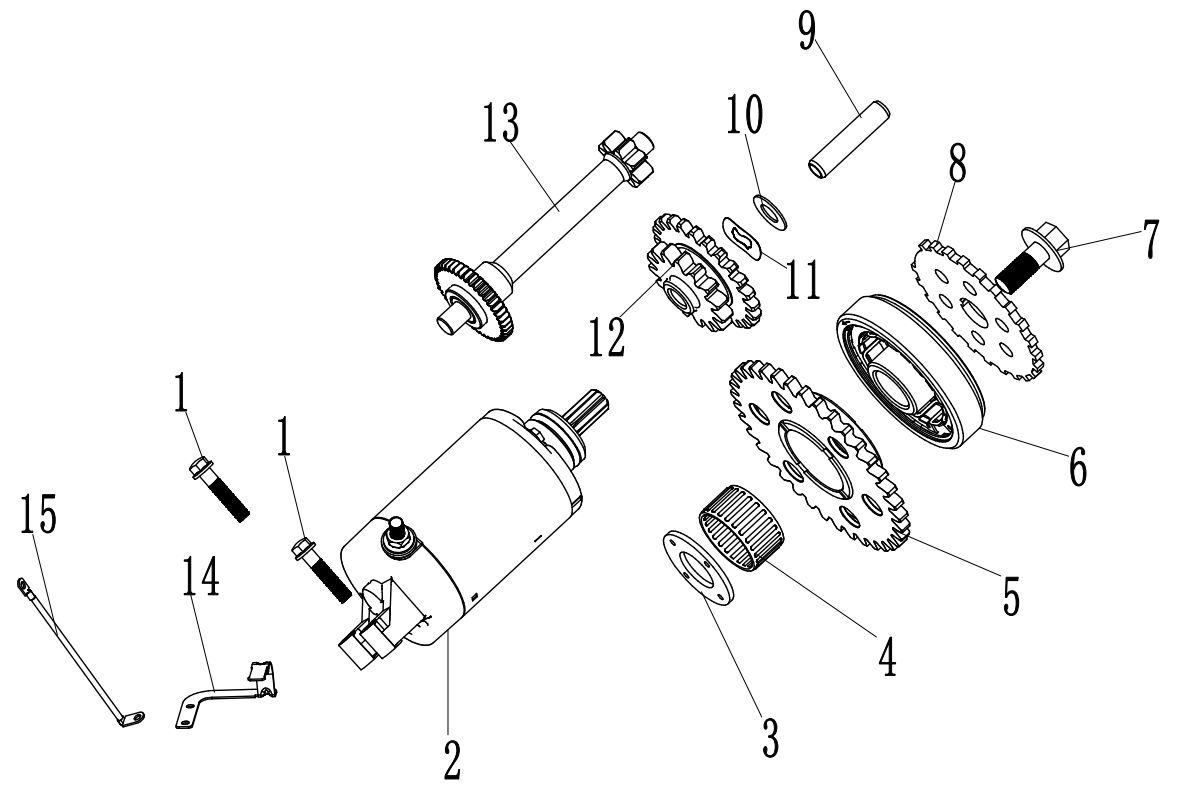 9
13
10
8
7
11
12
1
1
6
15
14
5
4
3
2