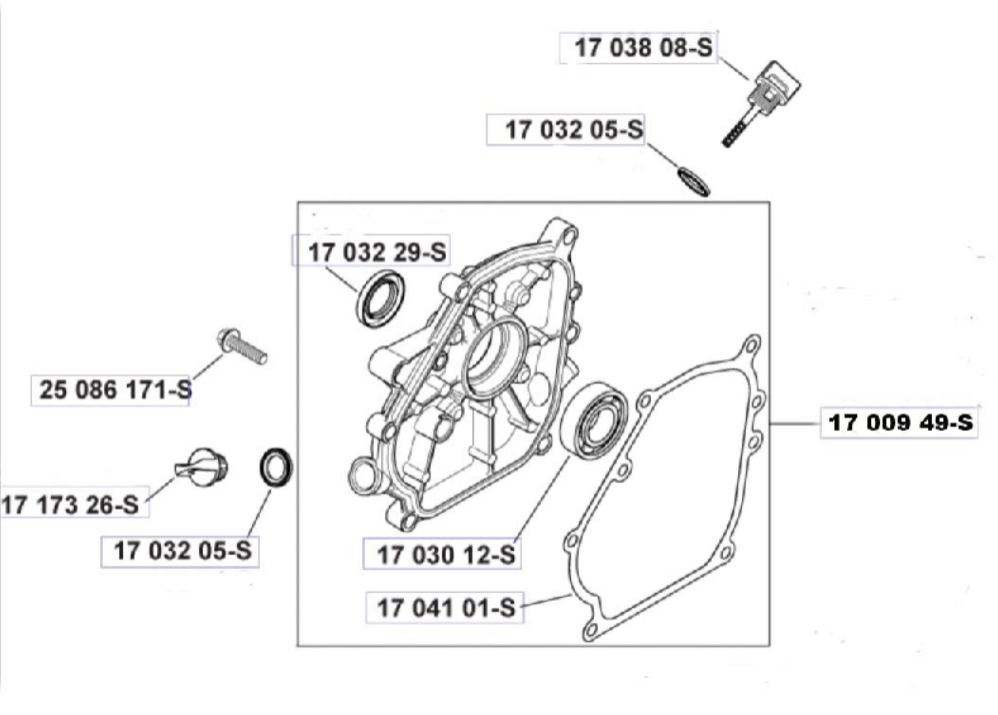 17 038 08-S

17 032 05-S

17 032 29-S

25 086 171-S

17 009 49-S

17 173 26-S

17 032 05-S

17 030 12-S

17 041 01-S