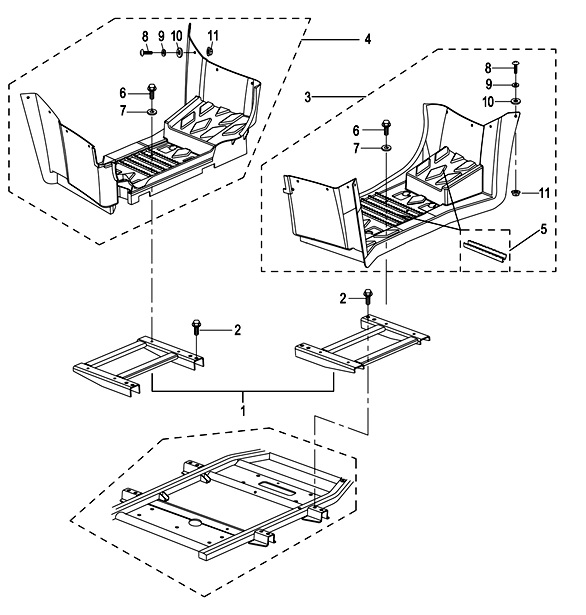 8 9 10 11
4
6
7
3
8
9
10
6
7
11
5
2
2
1