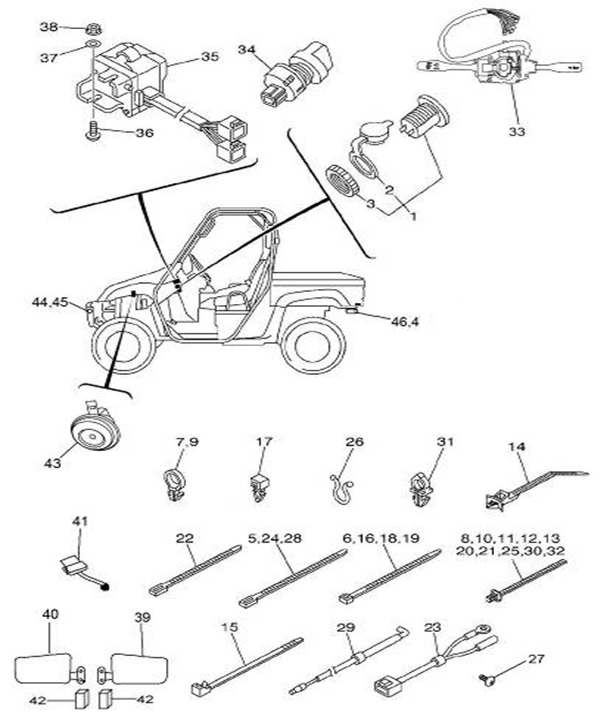 38
37
35
34
36
33
2
3
1
44,45
46,4
43
7,9
17
26
31
14
41
22
5,24,28
6,16,18,19
8,10,11,12,13
20,21,25,30,32
40
39
15
29
23
27
42
42