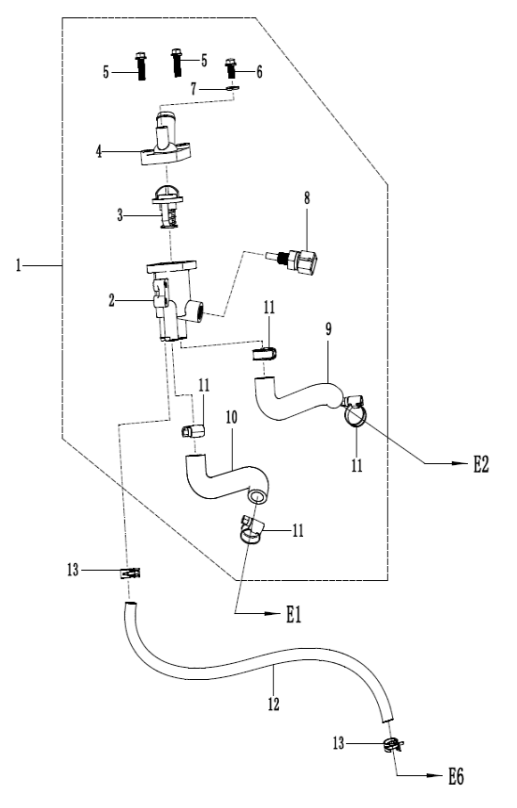 5
5
6
7
4
3
8
1
2
11
9
11
10
11
E2
11
13
E1
12
13
E6