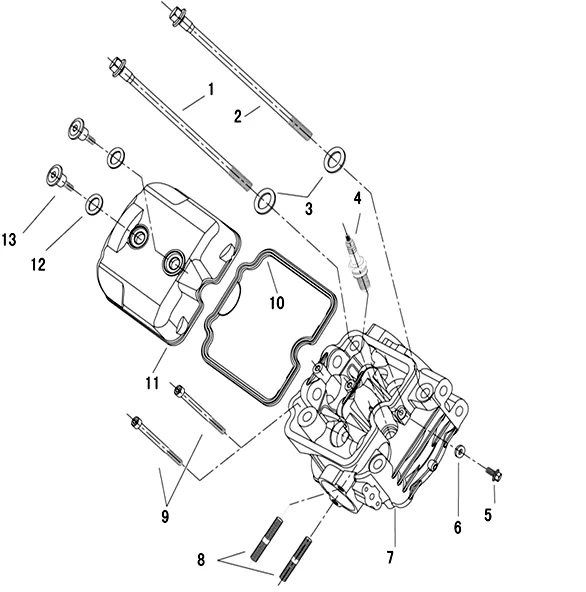 1
2
3
4
13
12
10
11
9
8
7
6
5