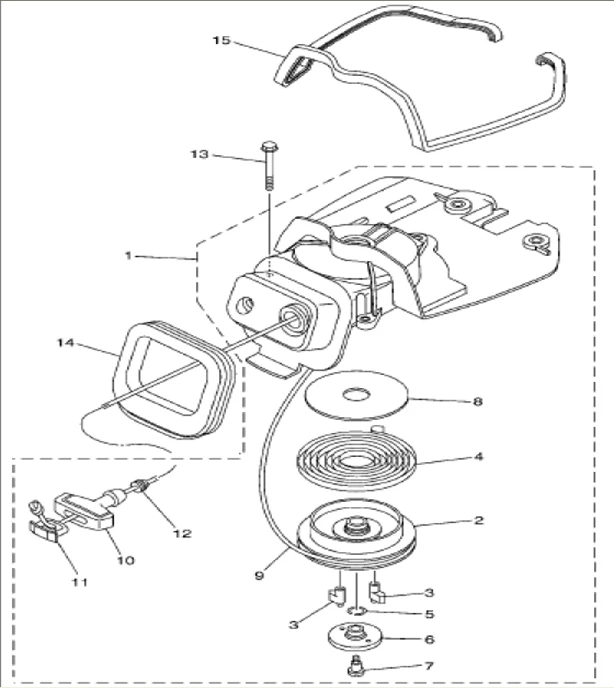 15
13
1
14
8
4
2
12
10
11
9
3
3
5
6
7